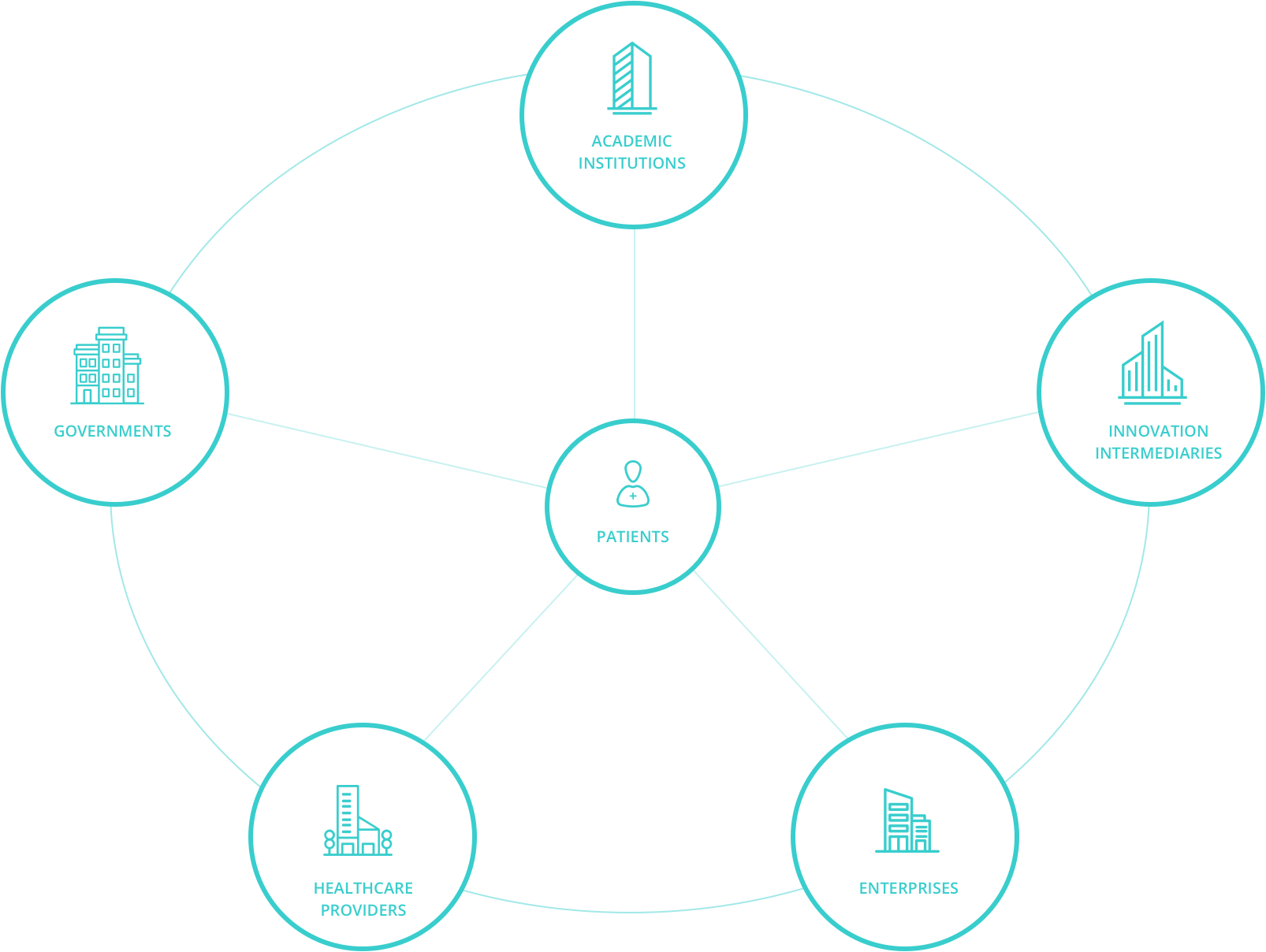 ACADEMIC INSTITUTIONS

GOVERNMENTS

INNOVATION INTERMEDIARIES

PATIENTS

HEALTHCARE PROVIDERS

ENTERPRISES